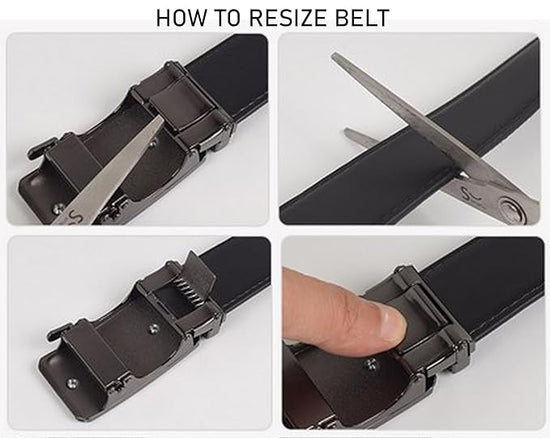 HOW TO RESIZE BELT