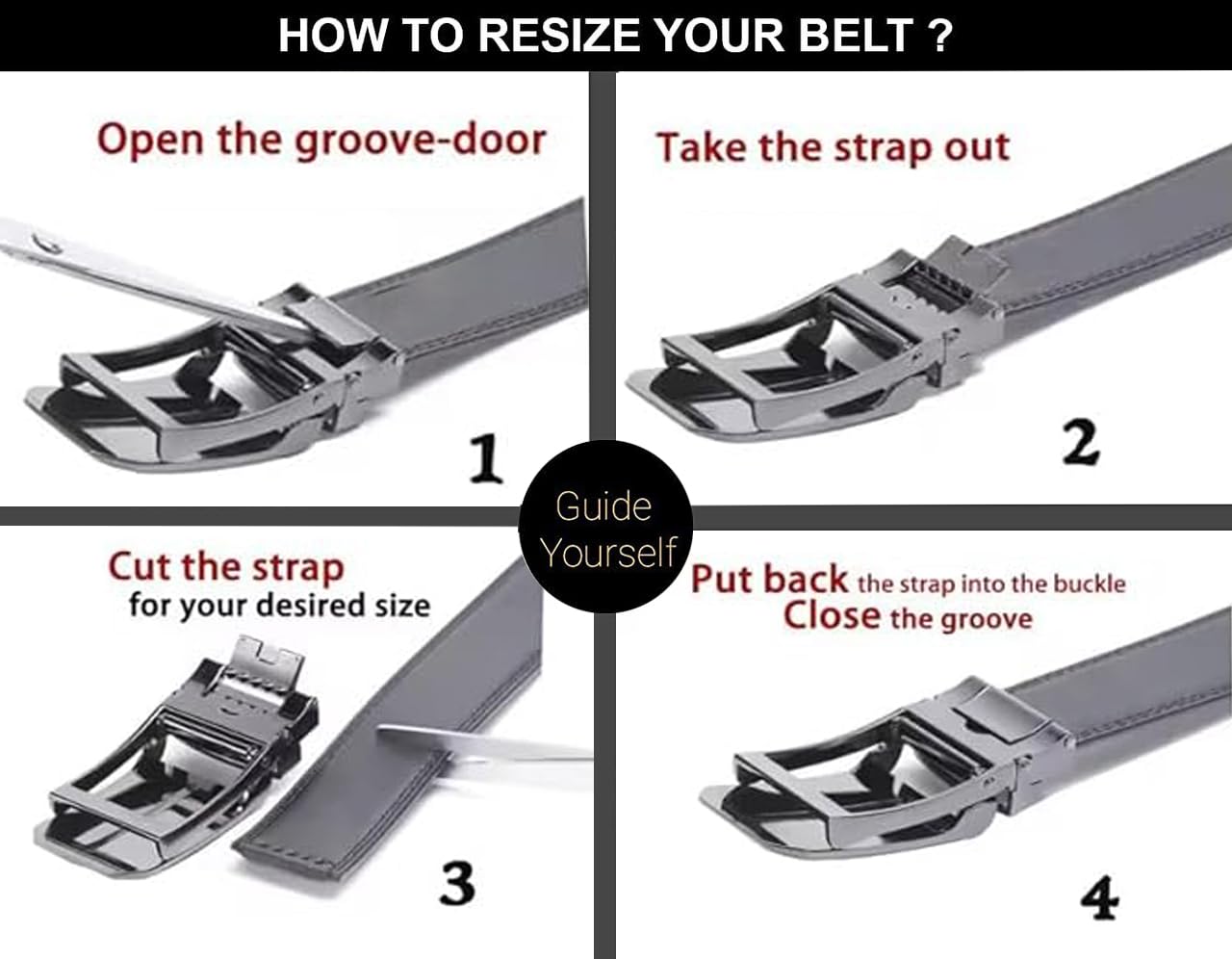 HOW TO RESIZE YOUR BELT ?

Open the groove-door

1

Take the strap out

2

Guide Yourself

Cut the strap
for your desired size

3

Put back the strap into the buckle
Close the groove

4