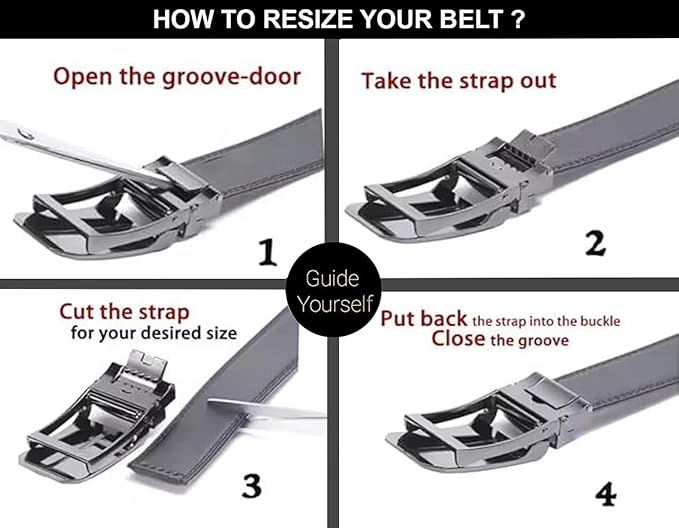 HOW TO RESIZE YOUR BELT ?

Open the groove-door

1

Take the strap out

2

Guide Yourself

Cut the strap for your desired size

3

Put back the strap into the buckle
Close the groove

4