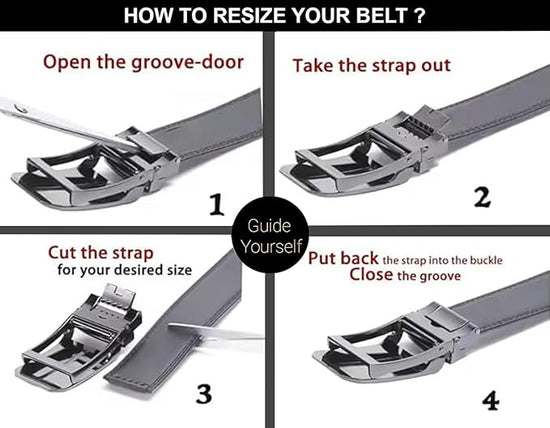 HOW TO RESIZE YOUR BELT ?

Open the groove-door

1

Take the strap out

2

Guide Yourself

Cut the strap
for your desired size

3

Put back the strap into the buckle
Close the groove

4