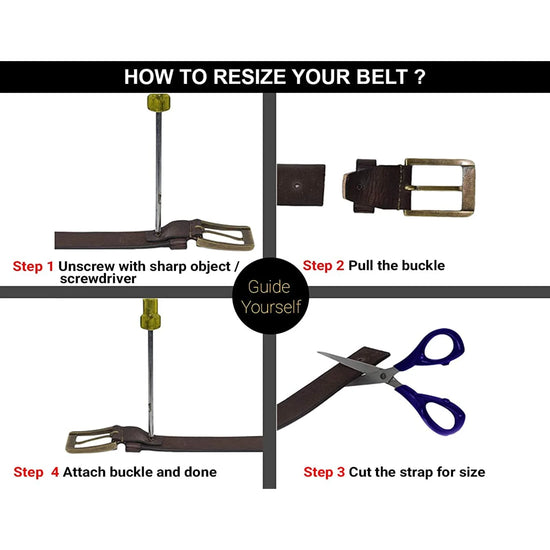 HOW TO RESIZE YOUR BELT ?

Step 1 Unscrew with sharp object / screwdriver

Step 2 Pull the buckle

Guide Yourself

Step 4 Attach buckle and done

Step 3 Cut the strap for size