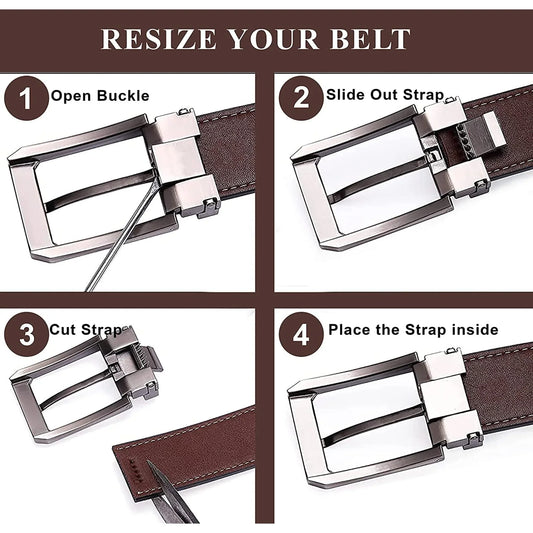 RESIZE YOUR BELT

1 Open Buckle

2 Slide Out Strap

3 Cut Strap

4 Place the Strap inside