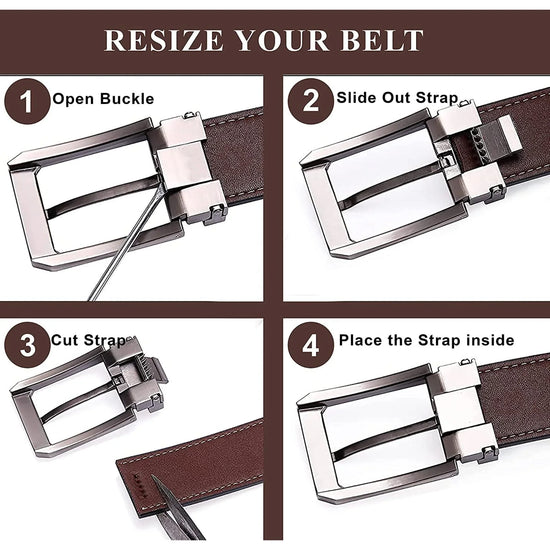 RESIZE YOUR BELT

1 Open Buckle

2 Slide Out Strap

3 Cut Strap

4 Place the Strap inside